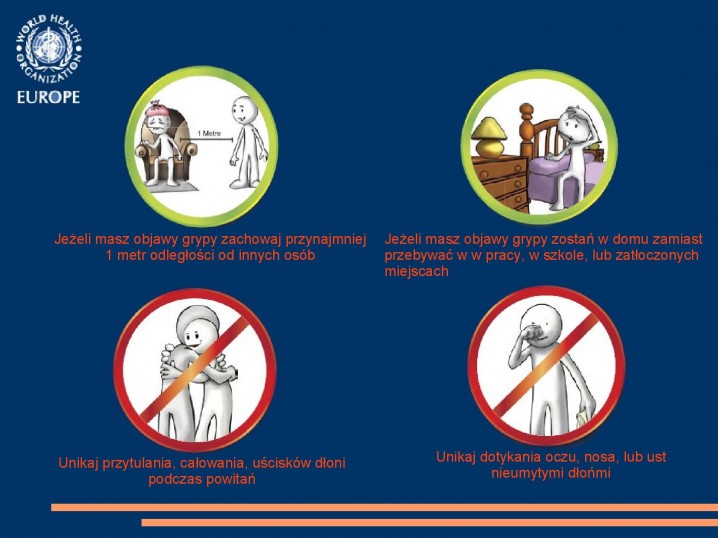 WORLD HEALTH ORGANIZATION
EUROPE

1 Metre

Jeżeli masz objawy grypy zachowaj przynajmniej 1 metr odległości od innych osób

Jeżeli masz objawy grypy zostań w domu zamiast przebywać w w pracy, w szkole, lub zatłoczonych miejscach

Unikaj przytulania, całowania, uścisków dłoni podczas powitań

Unikaj dotykania oczu, nosa, lub ust nieumytymi dłońmi